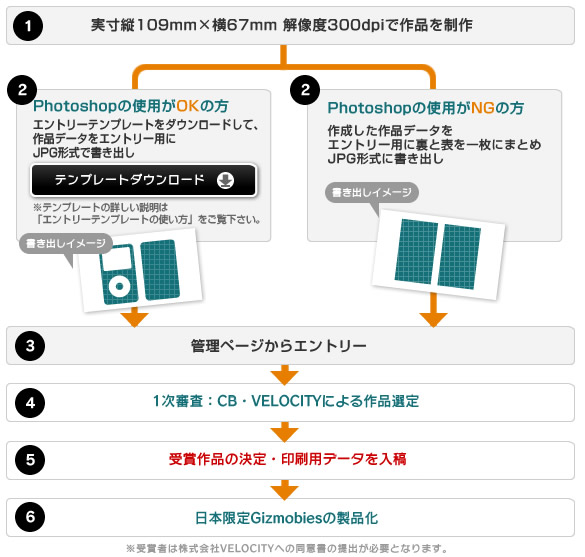 1 実寸縦109mm×横67mm 解像度300dpiで作品を制作

2 Photoshopの使用がOKの方
エントリーテンプレートをダウンロードして、作品データをエントリー用にJPG形式で書き出し

テンプレートダウンロード

※テンプレートの詳しい説明は「エントリーテンプレートの使い方」をご覧下さい。

書き出しイメージ

2 Photoshopの使用がNGの方
作成した作品データをエントリー用に裏と表を一枚にまとめJPG形式に書き出し

書き出しイメージ

3 管理ページからエントリー

4 1次審査：CB・VELOCITYによる作品選定

5 受賞作品の決定・印刷用データを入稿

6 日本限定Gizmobiesの製品化

※受賞者は株式会社VELOCITYへの同意書の提出が必要となります。